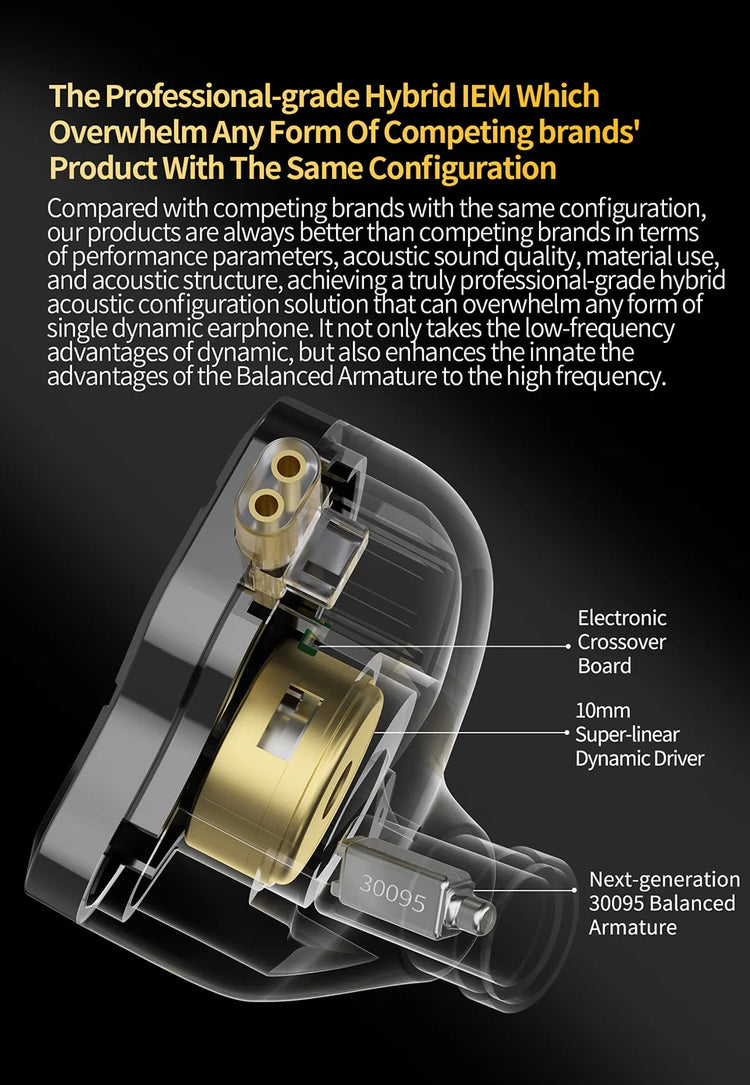 The Professional-grade Hybrid IEM Which Overwhelm Any Form Of Competing brands' Product With The Same Configuration

Compared with competing brands with the same configuration, our products are always better than competing brands in terms of performance parameters, acoustic sound quality, material use, and acoustic structure, achieving a truly professional-grade hybrid acoustic configuration solution that can overwhelm any form of single dynamic earphone. It not only takes the low-frequency advantages of dynamic, but also enhances the innate the advantages of the Balanced Armature to the high frequency.

Electronic Crossover Board

10mm Super-linear Dynamic Driver

30095

Next-generation 30095 Balanced Armature